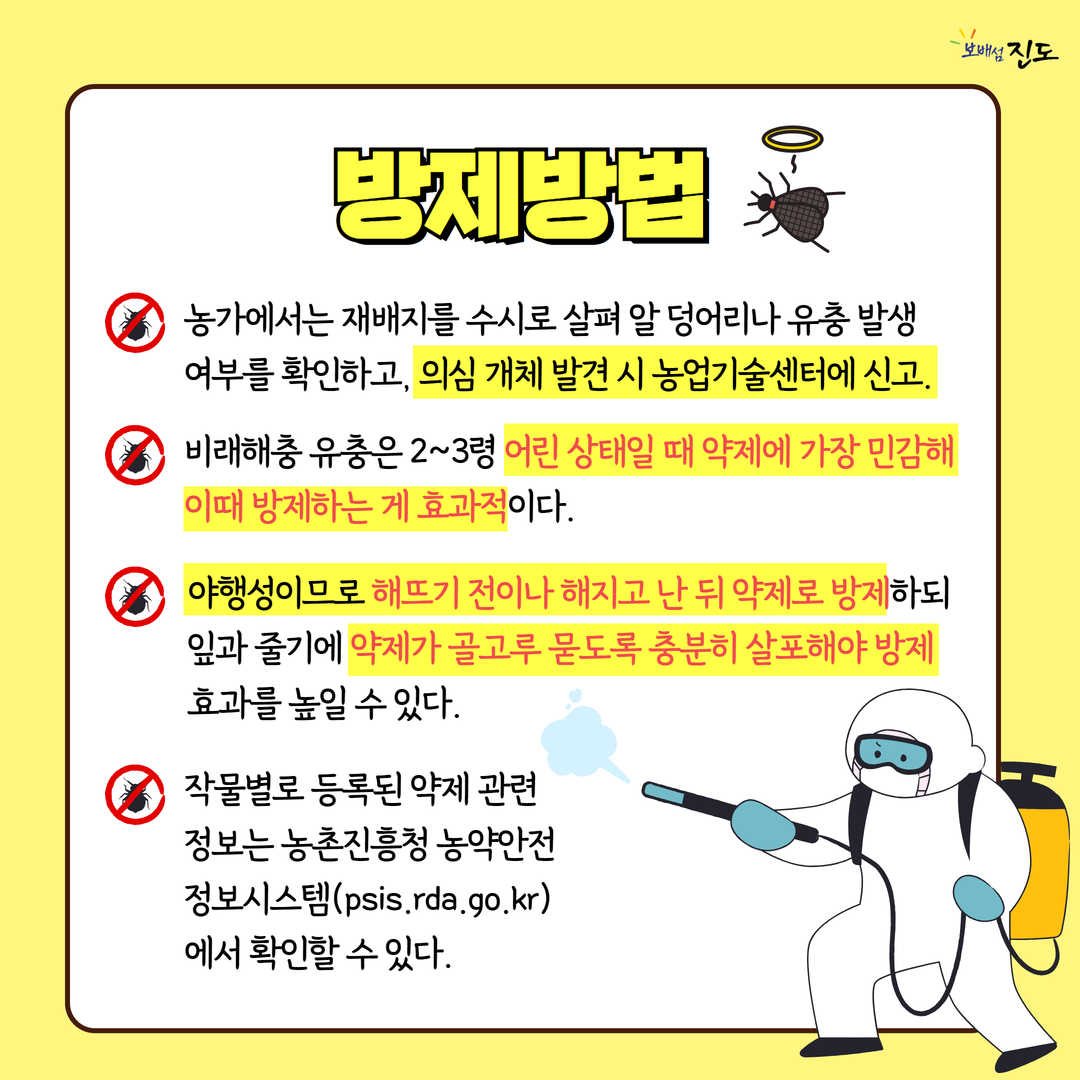 보배섬 진도

방제방법

농가에서는 재배지를 수시로 살펴 알 덩어리나 유충 발생 여부를 확인하고, 의심 개체 발견 시 농업기술센터에 신고.

비래해충 유충은 2~3령 어린 상태일 때 약제에 가장 민감해 이때 방제하는 게 효과적이다.

야행성이므로 해뜨기 전이나 해지고 난 뒤 약제로 방제하되 잎과 줄기에 약제가 골고루 묻도록 충분히 살포해야 방제 효과를 높일 수 있다.

작물별로 등록된 약제 관련 정보는 농촌진흥청 농약안전 정보시스템(psis.rda.go.kr) 에서 확인할 수 있다.