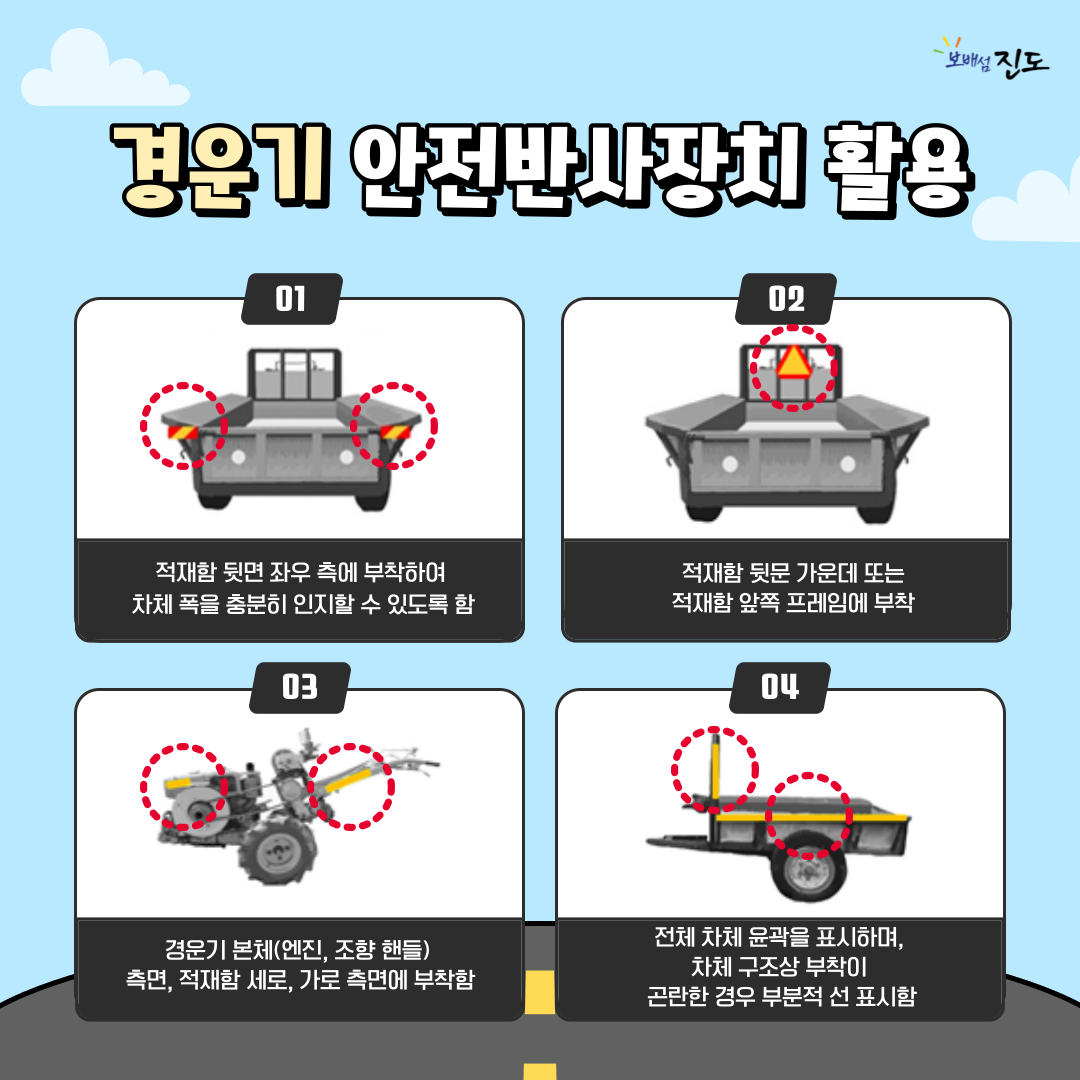 보배섬 진도

경운기 안전반사장치 활용

01

적재함 뒷면 좌우 측에 부착하여
차체 폭을 충분히 인지할 수 있도록 함

02

적재함 뒷문 가운데 또는
적재함 앞쪽 프레임에 부착

03

경운기 본체(엔진, 조향 핸들)
측면, 적재함 세로, 가로 측면에 부착함

04

전체 차체 윤곽을 표시하며,
차체 구조상 부착이
곤란한 경우 부분적 선 표시함