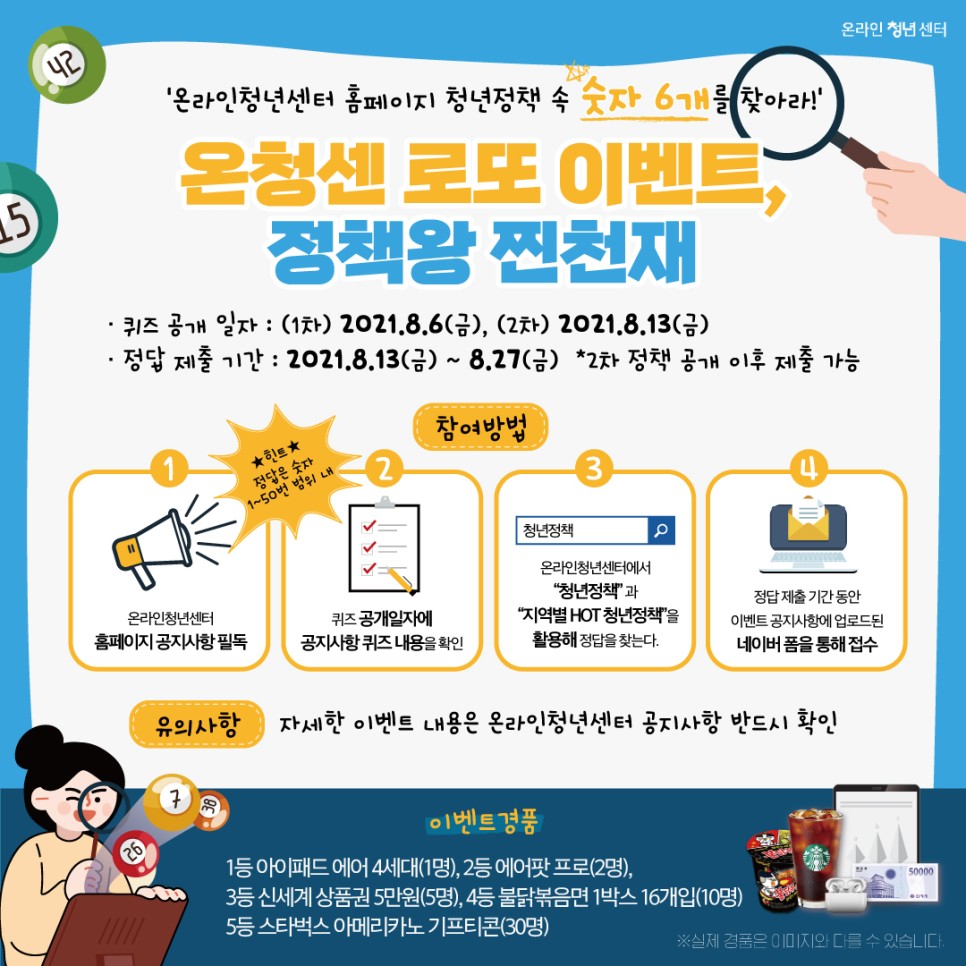 온라인 청년 센터

42

15

'온라인청년센터 홈페이지 청년정책 속 숫자 6개를 찾아라!'

온청센 로또 이벤트, 정책왕 찐천재

· 퀴즈 공개 일자 : (1차) 2021.8.6(금), (2차) 2021.8.13(금)
· 정답 제출 기간 : 2021.8.13(금) ~ 8.27(금) *2차 정책 공개 이후 제출 가능

참여방법

★힌트★ 정답은 숫자 1~50번 범위 내

1
온라인청년센터 홈페이지 공지사항 필독

2
퀴즈 공개일자에 공지사항 퀴즈 내용을 확인

3
청년정책
온라인청년센터에서 "청년정책" 과 "지역별 HOT 청년정책"을 활용해 정답을 찾는다.

4
정답 제출 기간 동안 이벤트 공지사항에 업로드된 네이버 폼을 통해 접수

유의사항 자세한 이벤트 내용은 온라인청년센터 공지사항 반드시 확인

7
38
26

이벤트경품

1등 아이패드 에어 4세대(1명), 2등 에어팟 프로(2명),
3등 신세계 상품권 5만원(5명), 4등 불닭볶음면 1박스 16개입(10명)
5등 스타벅스 아메리카노 기프티콘(30명)

50000

※실제 경품은 이미지와 다를 수 있습니다.