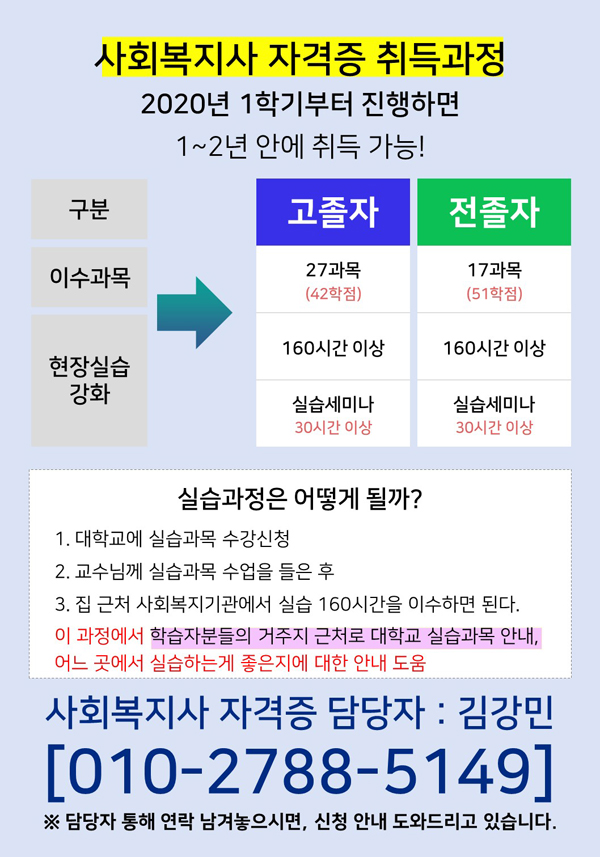 사회복지사 자격증 취득과정

2020년 1학기부터 진행하면
1~2년 안에 취득 가능!

| 구분 | 고졸자 | 전졸자 |
|---|---|---|
| 이수과목 | 27과목 (42학점) | 17과목 (51학점) |
| 현장실습 강화 | 160시간 이상 | 160시간 이상 |
|  | 실습세미나 30시간 이상 | 실습세미나 30시간 이상 |

실습과정은 어떻게 될까?

1. 대학교에 실습과목 수강신청
2. 교수님께 실습과목 수업을 들은 후
3. 집 근처 사회복지기관에서 실습 160시간을 이수하면 된다.

이 과정에서 학습자분들의 거주지 근처로 대학교 실습과목 안내, 어느 곳에서 실습하는게 좋은지에 대한 안내 도움

사회복지사 자격증 담당자 : 김강민

[010-2788-5149]

※ 담당자 통해 연락 남겨놓으시면, 신청 안내 도와드리고 있습니다.