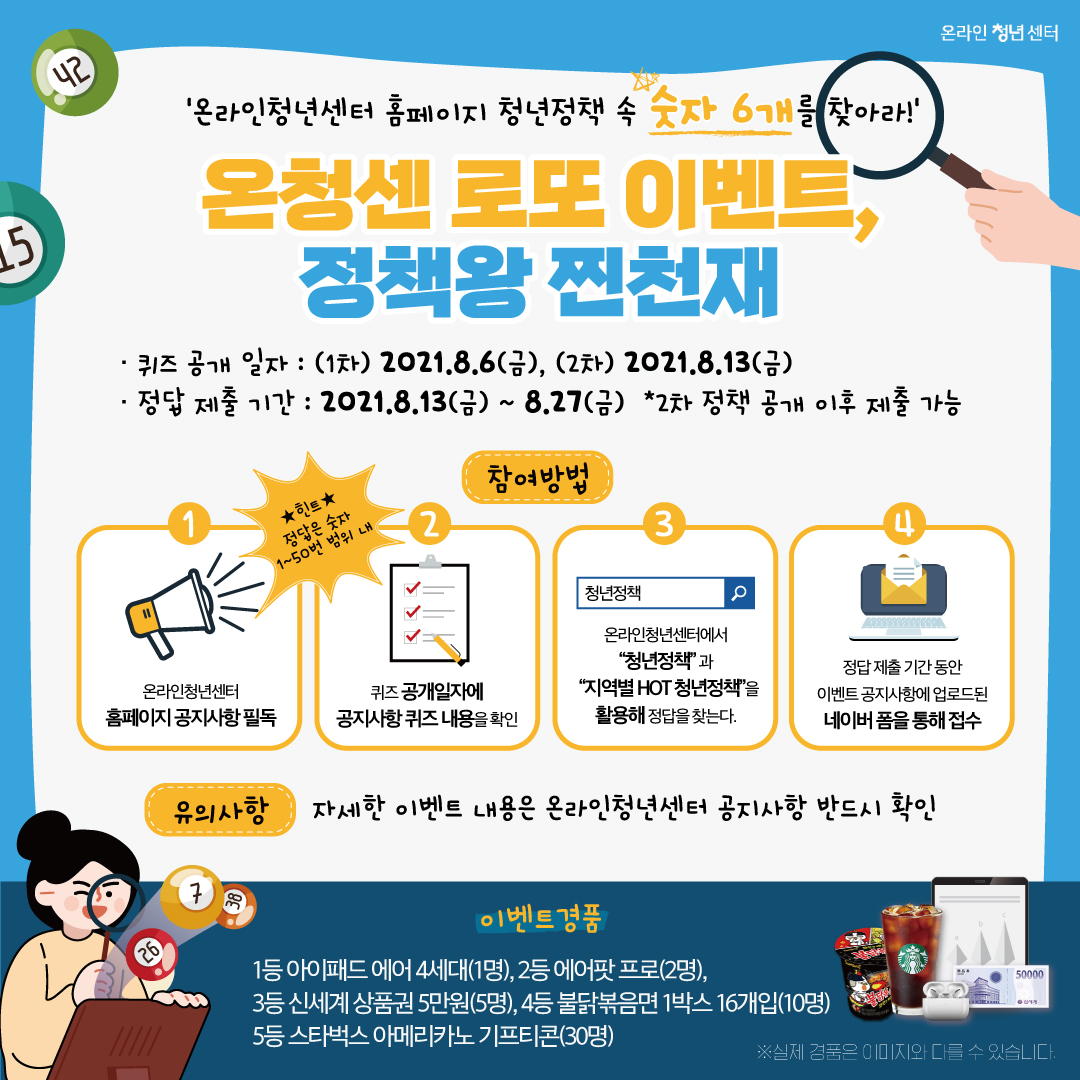 온라인 청년 센터

42

15

'온라인청년센터 홈페이지 청년정책 속 숫자 6개를 찾아라!'

온청센 로또 이벤트, 정책왕 찐천재

· 퀴즈 공개 일자 : (1차) 2021.8.6(금), (2차) 2021.8.13(금)
· 정답 제출 기간 : 2021.8.13(금) ~ 8.27(금) *2차 정책 공개 이후 제출 가능

참여방법

★힌트★ 정답은 숫자 1~50번 범위 내

1
온라인청년센터 홈페이지 공지사항 필독

2
퀴즈 공개일자에 공지사항 퀴즈 내용을 확인

3
청년정책
온라인청년센터에서 "청년정책" 과 "지역별 HOT 청년정책"을 활용해 정답을 찾는다.

4
정답 제출 기간 동안 이벤트 공지사항에 업로드된 네이버 폼을 통해 접수

유의사항 자세한 이벤트 내용은 온라인청년센터 공지사항 반드시 확인

7
38
26

이벤트경품

1등 아이패드 에어 4세대(1명), 2등 에어팟 프로(2명),
3등 신세계 상품권 5만원(5명), 4등 불닭볶음면 1박스 16개입(10명)
5등 스타벅스 아메리카노 기프티콘(30명)

50000

※실제 경품은 이미지와 다를 수 있습니다.